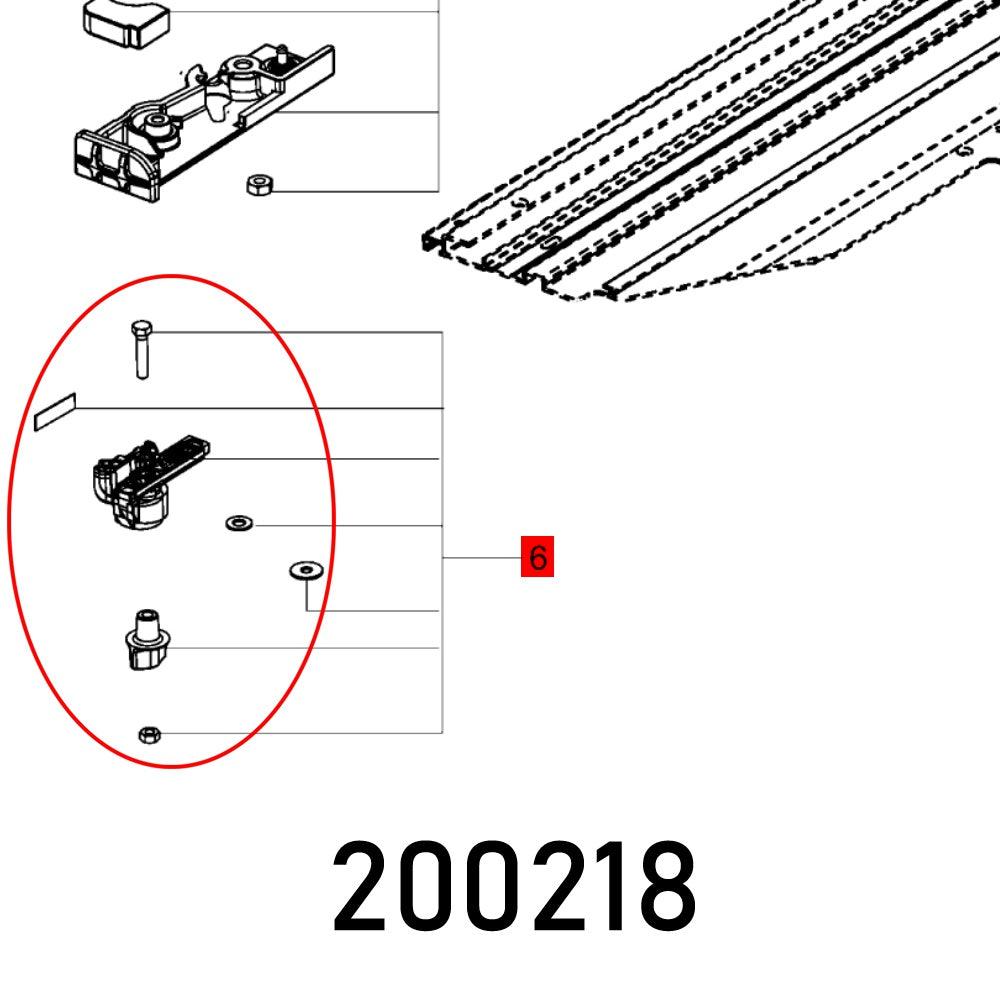 6

200218