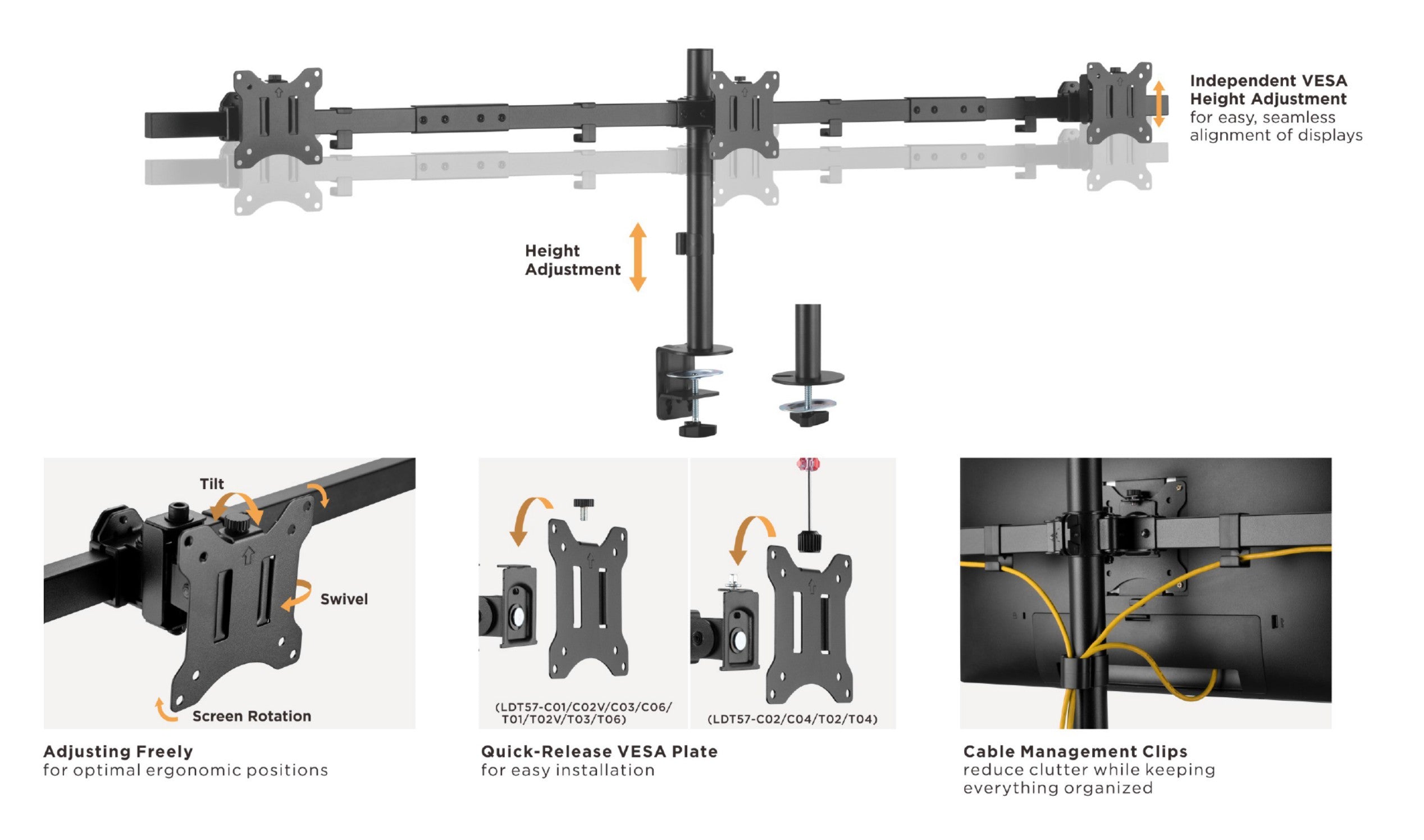 Independent VESA Height Adjustment
for easy, seamless alignment of displays

Height Adjustment

Tilt

Swivel

Screen Rotation

(LDT57-C01/C02V/C03/C06/T01/T02V/T03/T06)

(LDT57-C02/C04/T02/T04)

Adjusting Freely
for optimal ergonomic positions

Quick-Release VESA Plate
for easy installation

Cable Management Clips
reduce clutter while keeping everything organized