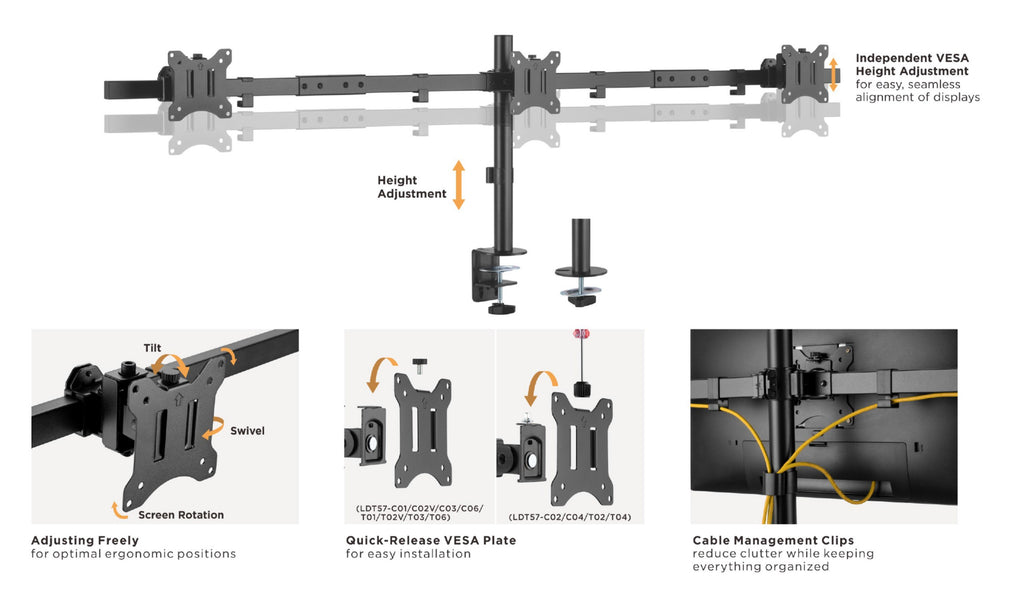 Independent VESA Height Adjustment
for easy, seamless alignment of displays

Height Adjustment

Tilt

Swivel

Screen Rotation

Adjusting Freely
for optimal ergonomic positions

(LDT57-C01/C02V/C03/C06/T01/T02V/T03/T06)

(LDT57-C02/C04/T02/T04)

Quick-Release VESA Plate
for easy installation

Cable Management Clips
reduce clutter while keeping everything organized