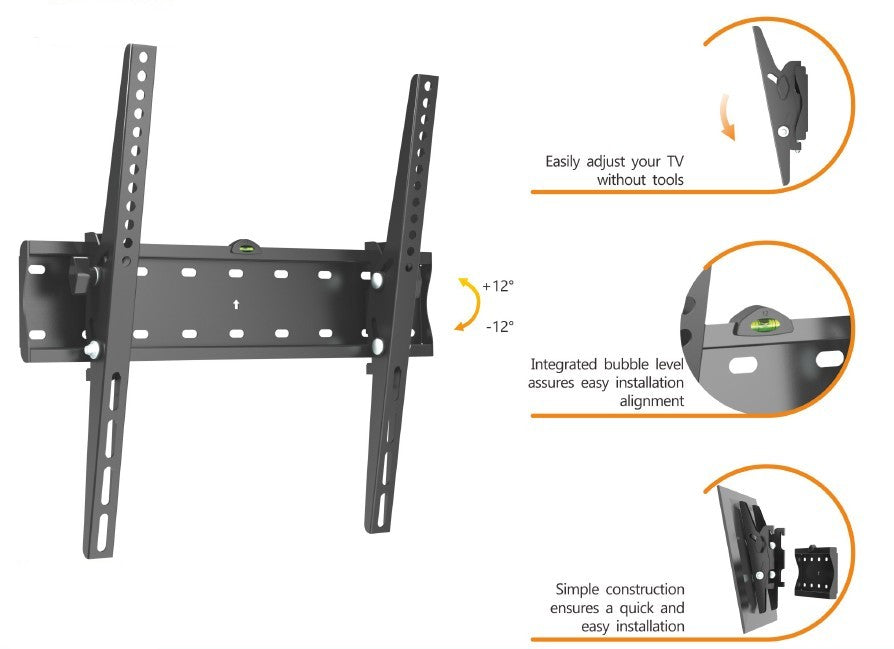 +12°
-12°

Easily adjust your TV without tools

Integrated bubble level assures easy installation alignment

Simple construction ensures a quick and easy installation