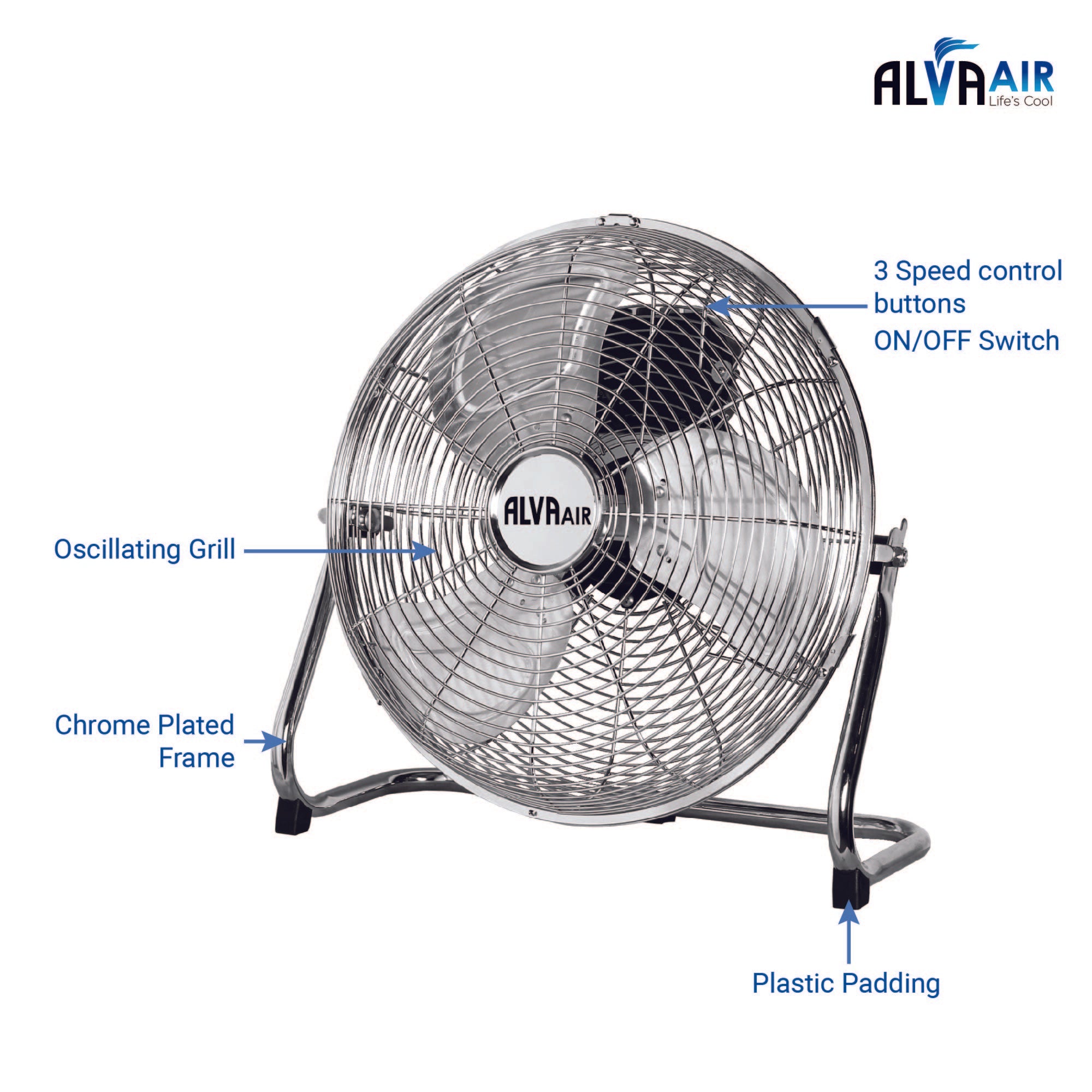 ALVAAIR
Life's Cool

3 Speed control buttons
ON/OFF Switch

ALVAAIR

Oscillating Grill

Chrome Plated Frame

Plastic Padding