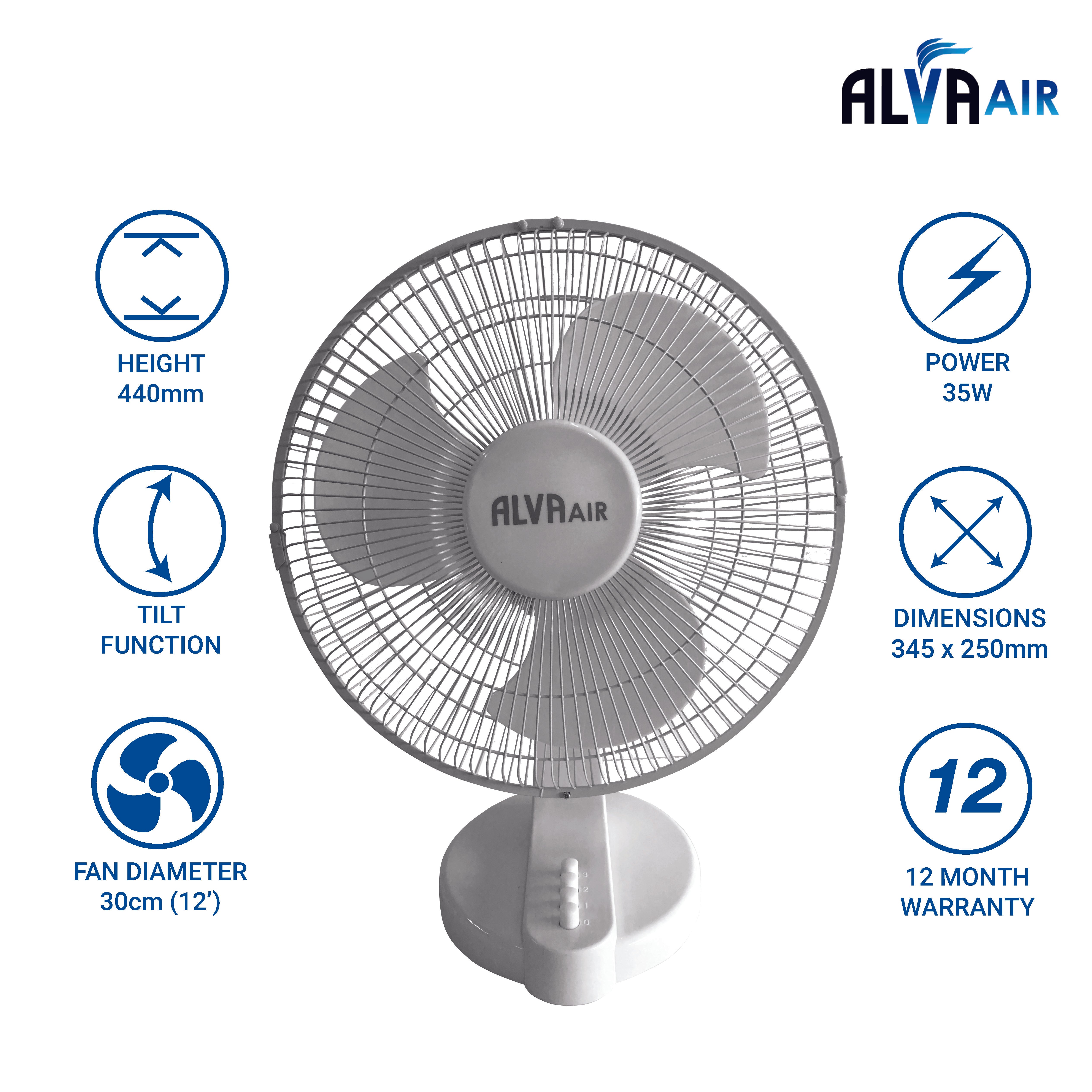 ALVA AIR

HEIGHT
440mm

TILT
FUNCTION

FAN DIAMETER
30cm (12')

ALVA AIR

3
2
1
0

POWER
35W

DIMENSIONS
345 x 250mm

12

12 MONTH
WARRANTY