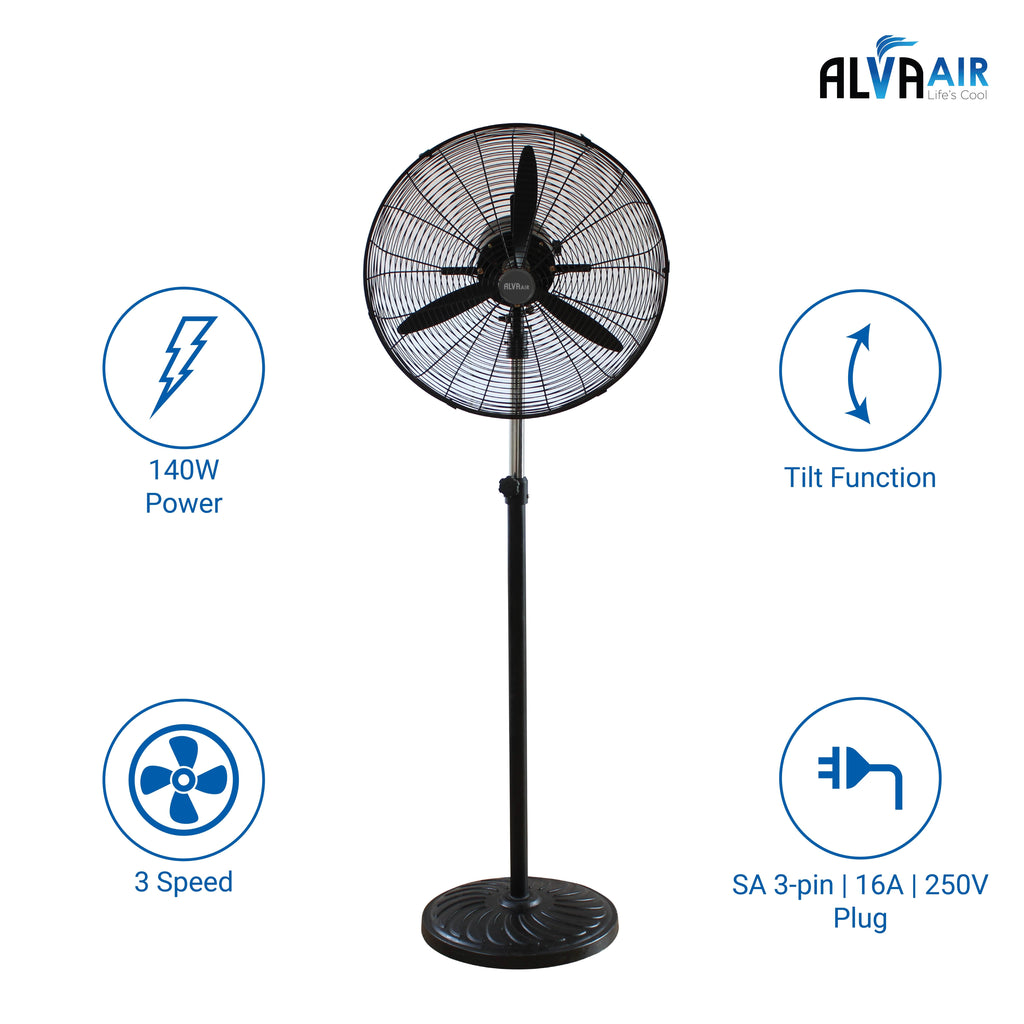 ALVAAIR
Life's Cool

ALVAAIR

140W
Power

Tilt Function

3 Speed

SA 3-pin | 16A | 250V
Plug