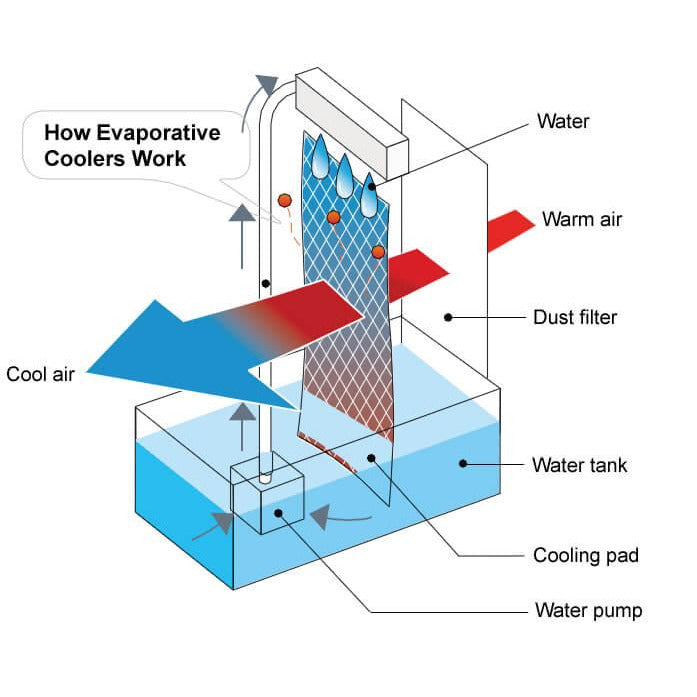 How Evaporative Coolers Work

Water

Warm air

Dust filter

Cool air

Water tank

Cooling pad

Water pump