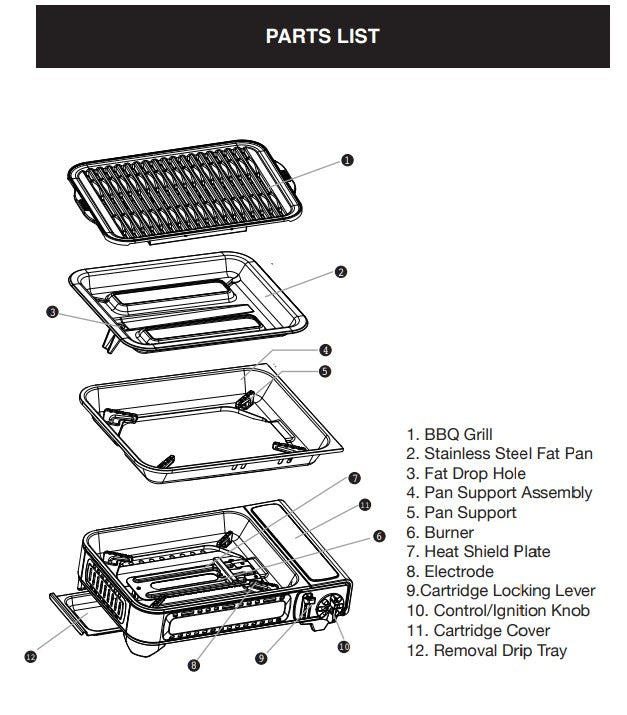 PARTS LIST

1
2
3
4
5
7
11
6
12
8
9
10

1. BBQ Grill
2. Stainless Steel Fat Pan
3. Fat Drop Hole
4. Pan Support Assembly
5. Pan Support
6. Burner
7. Heat Shield Plate
8. Electrode
9.Cartridge Locking Lever
10. Control/Ignition Knob
11. Cartridge Cover
12. Removal Drip Tray