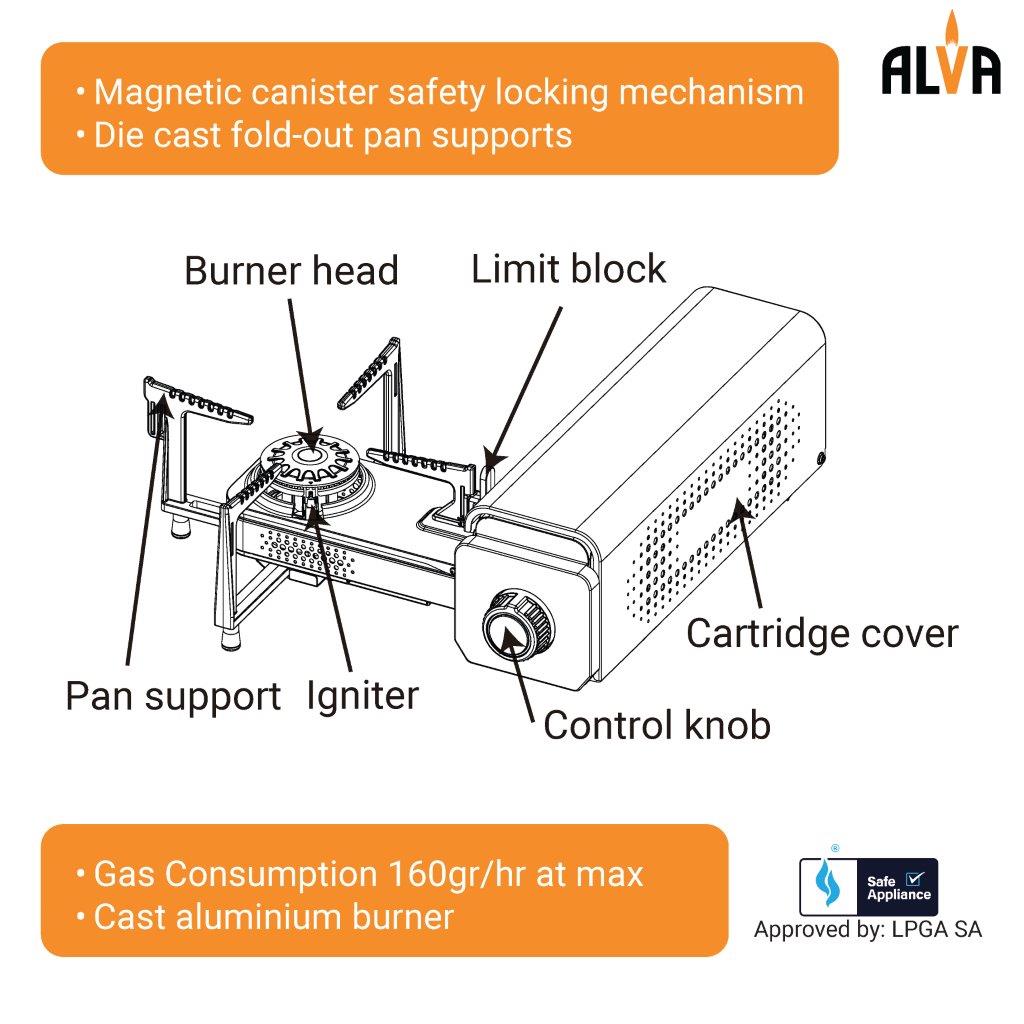 • Magnetic canister safety locking mechanism
• Die cast fold-out pan supports

ALVA

Burner head

Limit block

Cartridge cover

Pan support

Igniter

Control knob

• Gas Consumption 160gr/hr at max
• Cast aluminium burner

Safe Appliance

Approved by: LPGA SA