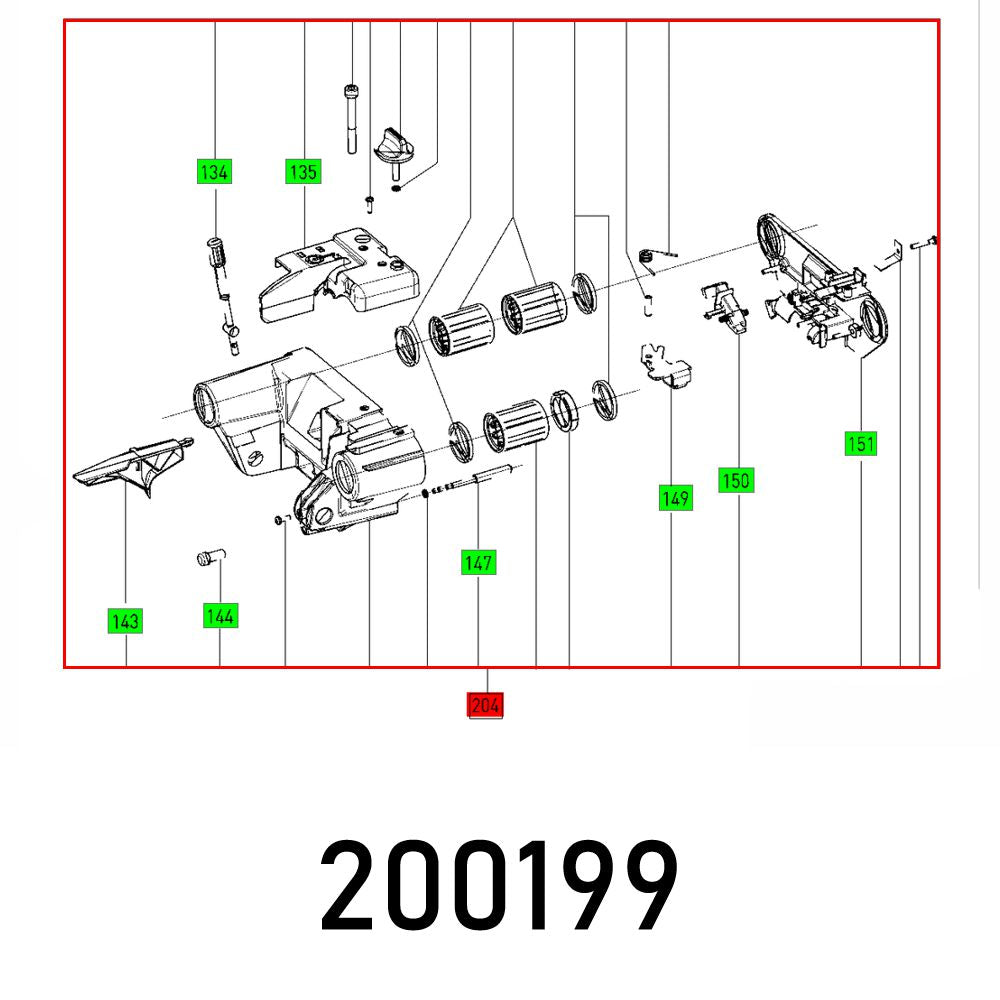 134
135
151
150
149
147
143
144
204

200199