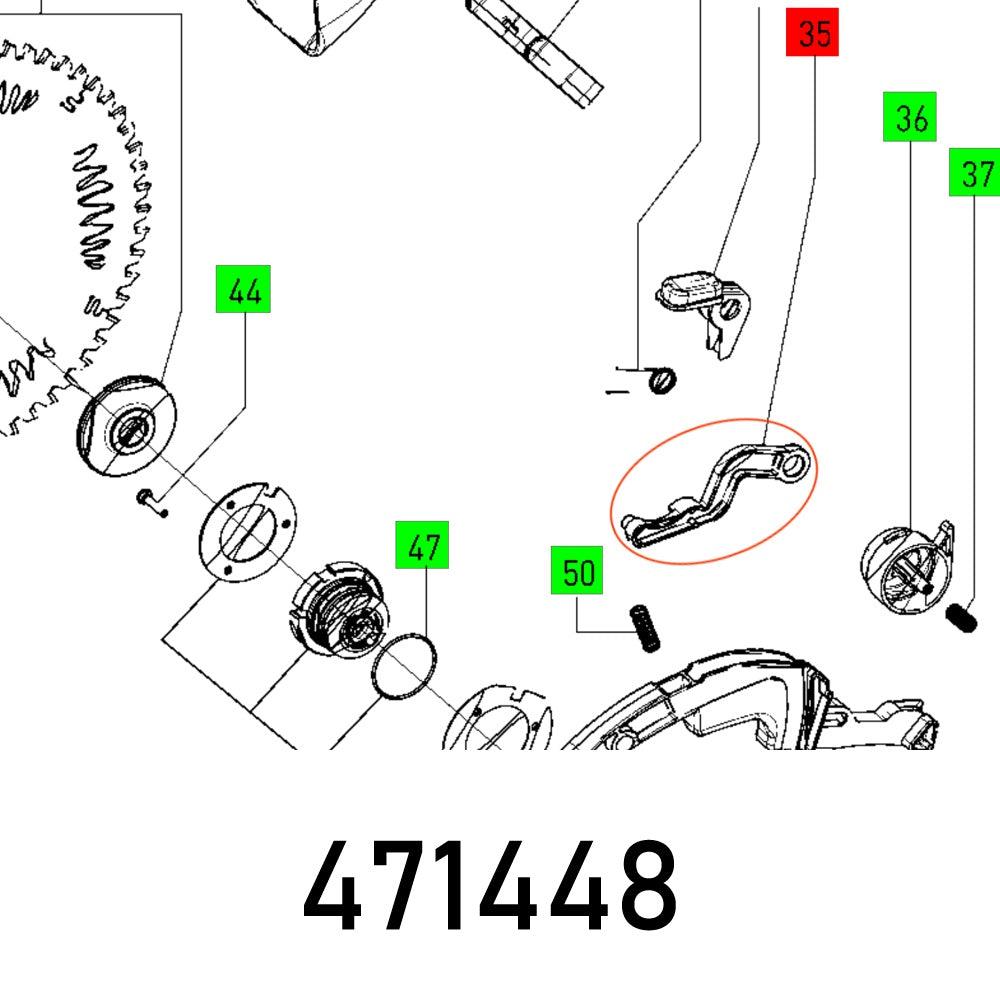 35
36
37
44
47
50
471448