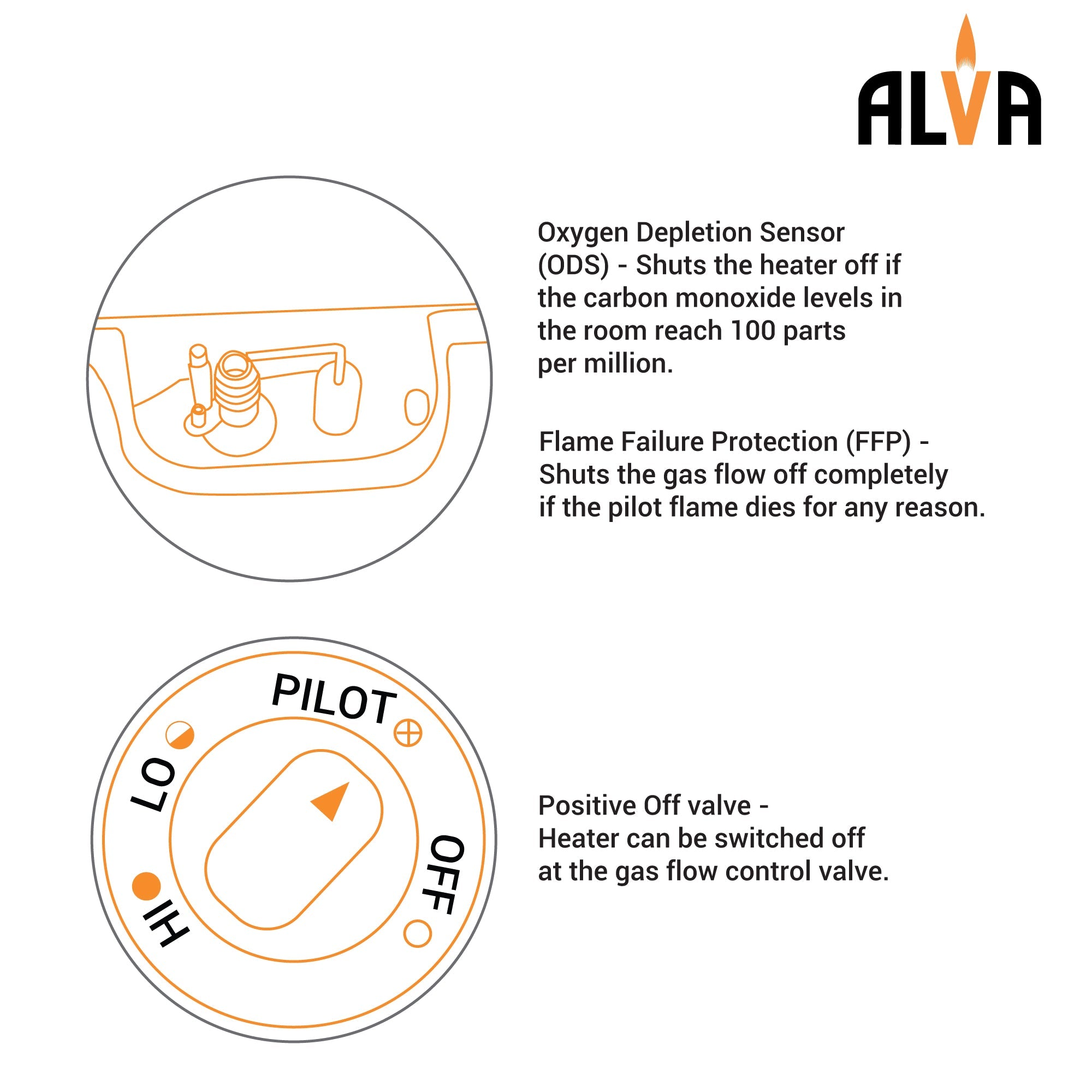 ALVA

Oxygen Depletion Sensor (ODS) - Shuts the heater off if the carbon monoxide levels in the room reach 100 parts per million.

Flame Failure Protection (FFP) - Shuts the gas flow off completely if the pilot flame dies for any reason.

PILOT
LO
HI
OFF

Positive Off valve - Heater can be switched off at the gas flow control valve.