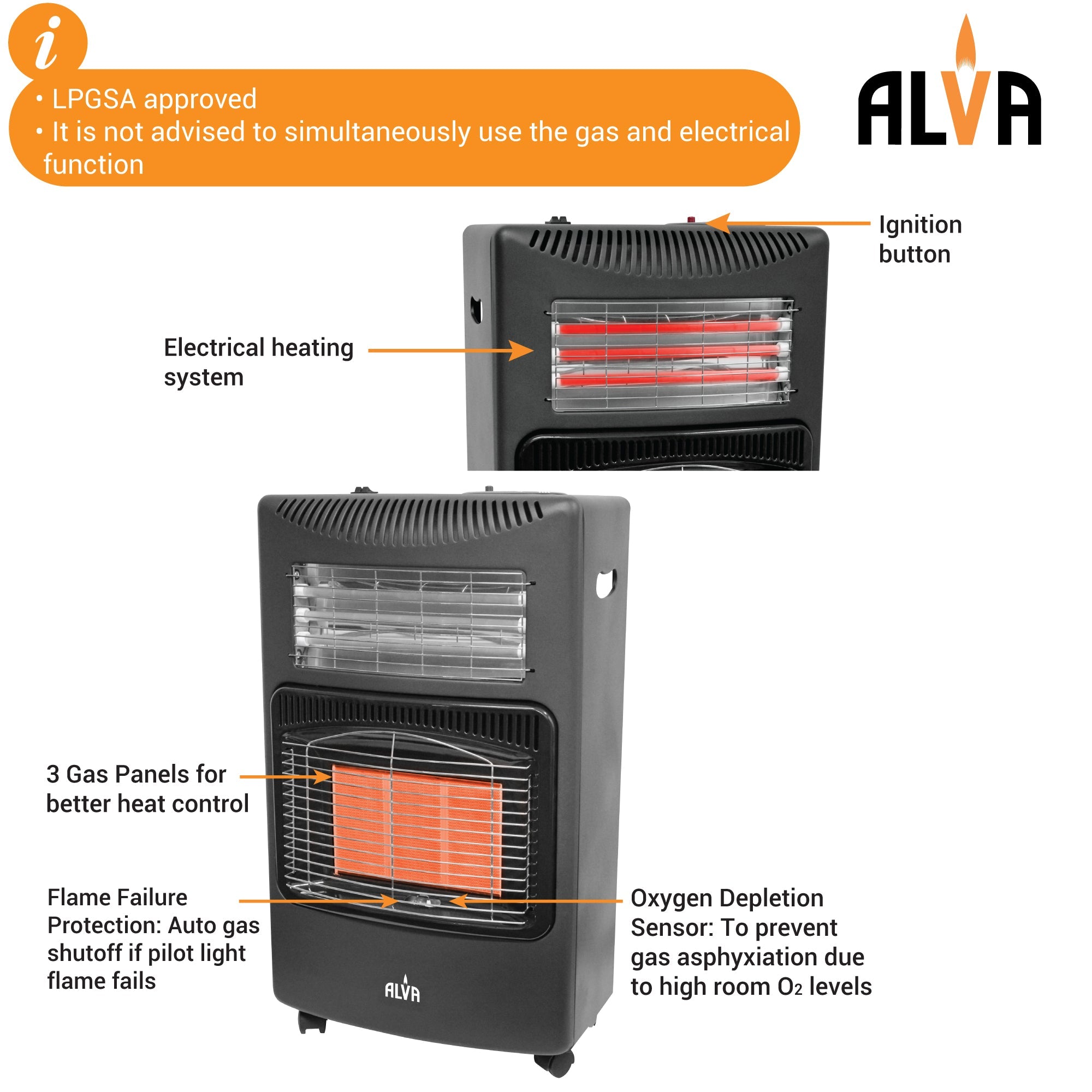 i

• LPGSA approved
• It is not advised to simultaneously use the gas and electrical function

ALVA

Ignition button

Electrical heating system

3 Gas Panels for better heat control

Flame Failure Protection: Auto gas shutoff if pilot light flame fails

ALVA

Oxygen Depletion Sensor: To prevent gas asphyxiation due to high room $O_2$ levels