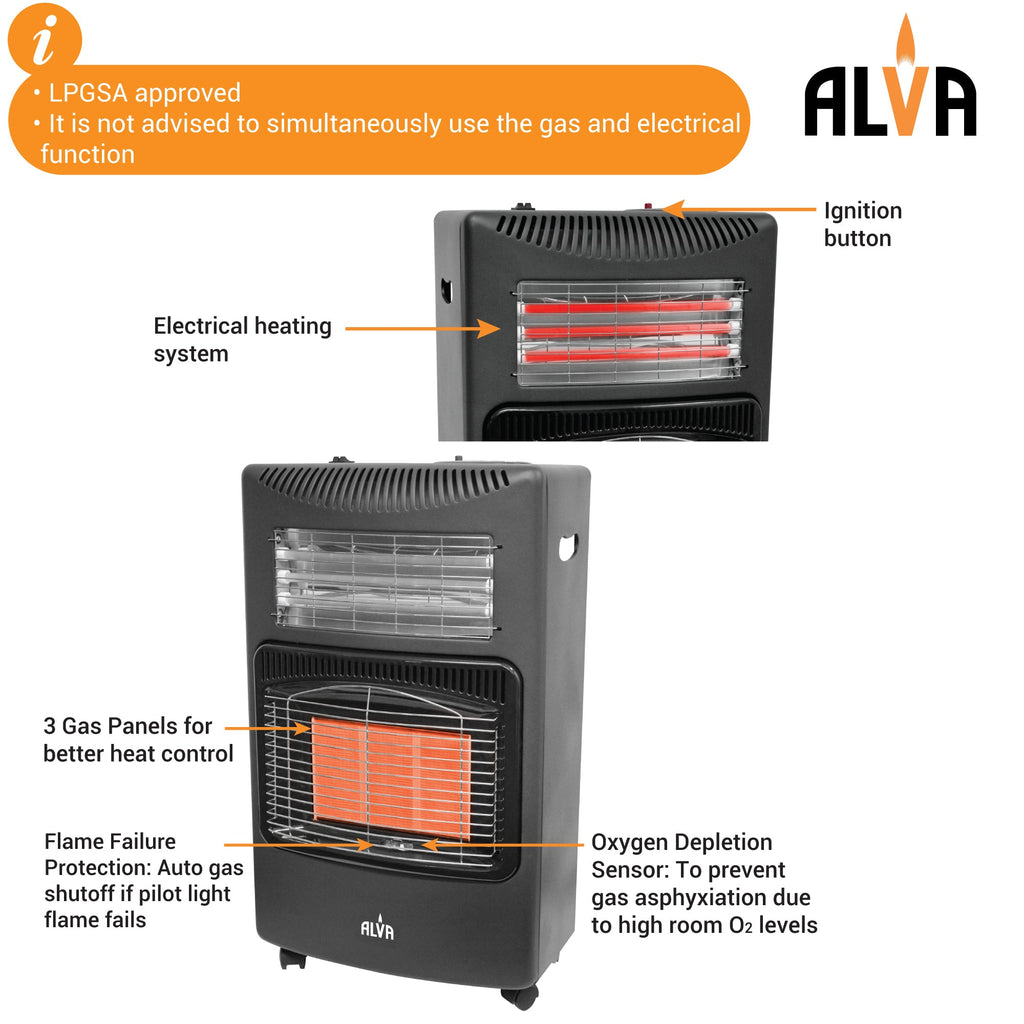 i

• LPGSA approved
• It is not advised to simultaneously use the gas and electrical function

ALVA

Ignition button

Electrical heating system

3 Gas Panels for better heat control

Flame Failure Protection: Auto gas shutoff if pilot light flame fails

Oxygen Depletion Sensor: To prevent gas asphyxiation due to high room $O_2$ levels

ALVA