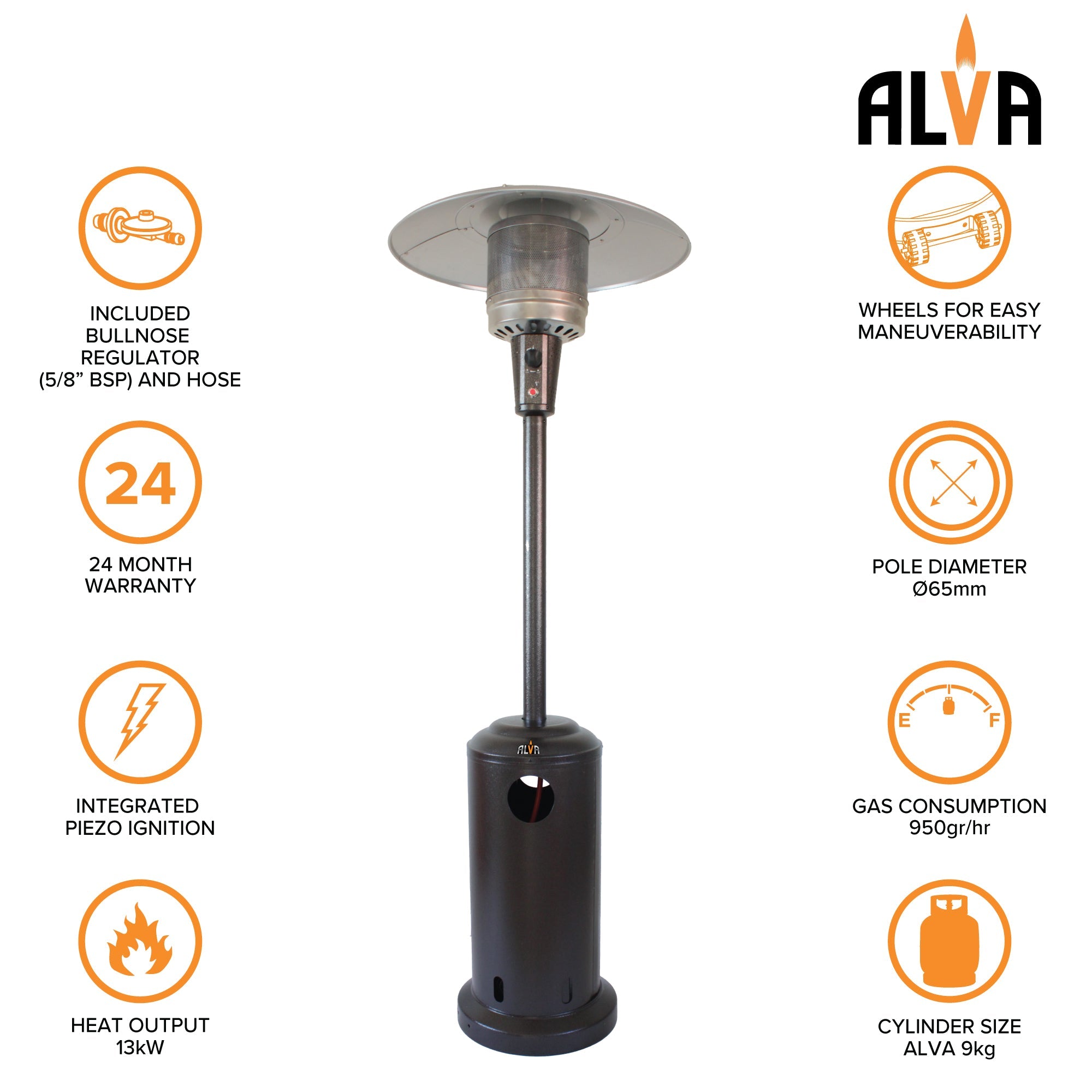 ALVA

INCLUDED BULLNOSE REGULATOR (5/8” BSP) AND HOSE

24

24 MONTH WARRANTY

INTEGRATED PIEZO IGNITION

HEAT OUTPUT 13kW

ALVA

WHEELS FOR EASY MANEUVERABILITY

POLE DIAMETER Ø65mm

E F

GAS CONSUMPTION 950gr/hr

CYLINDER SIZE ALVA 9kg