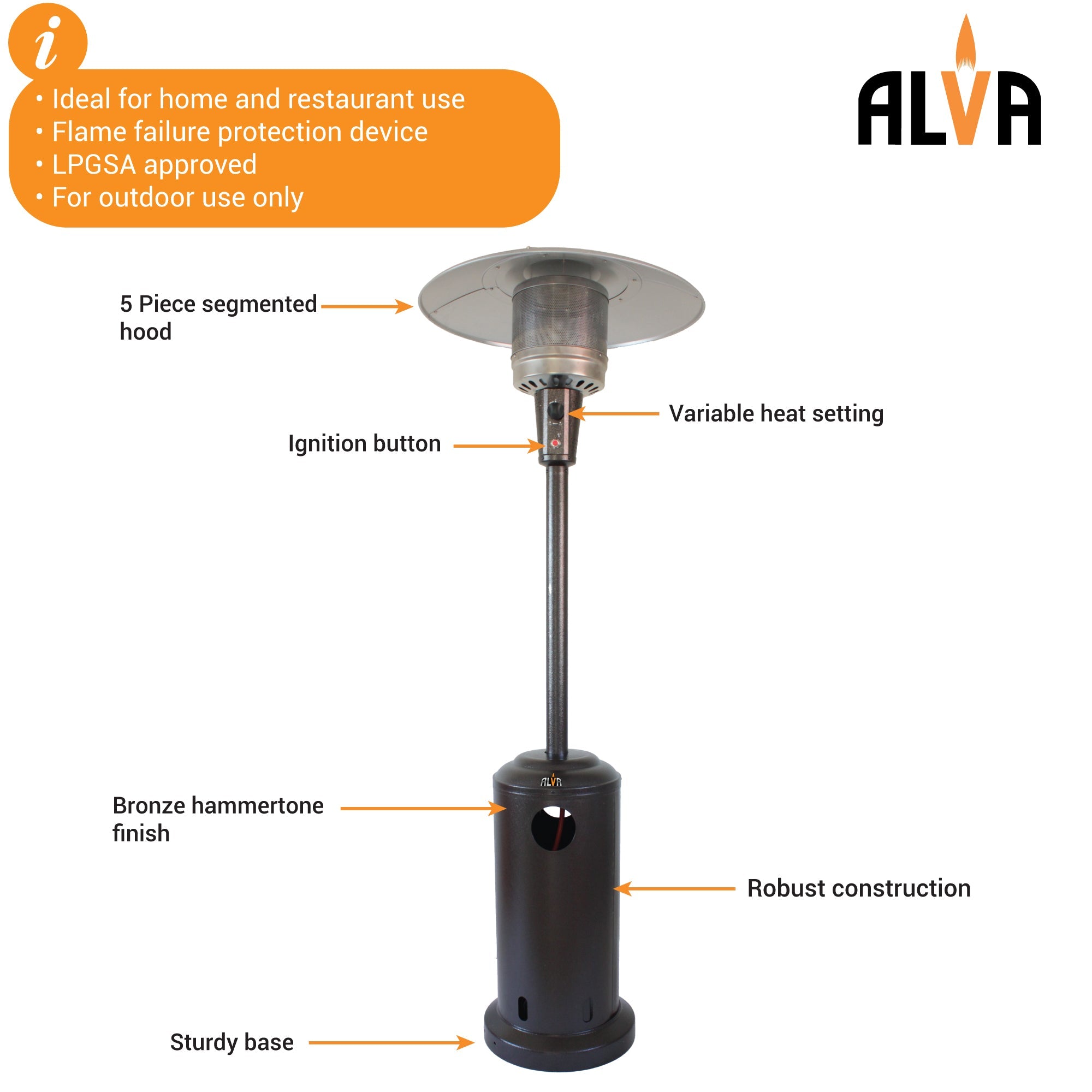 i

• Ideal for home and restaurant use
• Flame failure protection device
• LPGSA approved
• For outdoor use only

ALVA

5 Piece segmented hood

Variable heat setting

Ignition button

ALVA

Bronze hammertone finish

Robust construction

Sturdy base