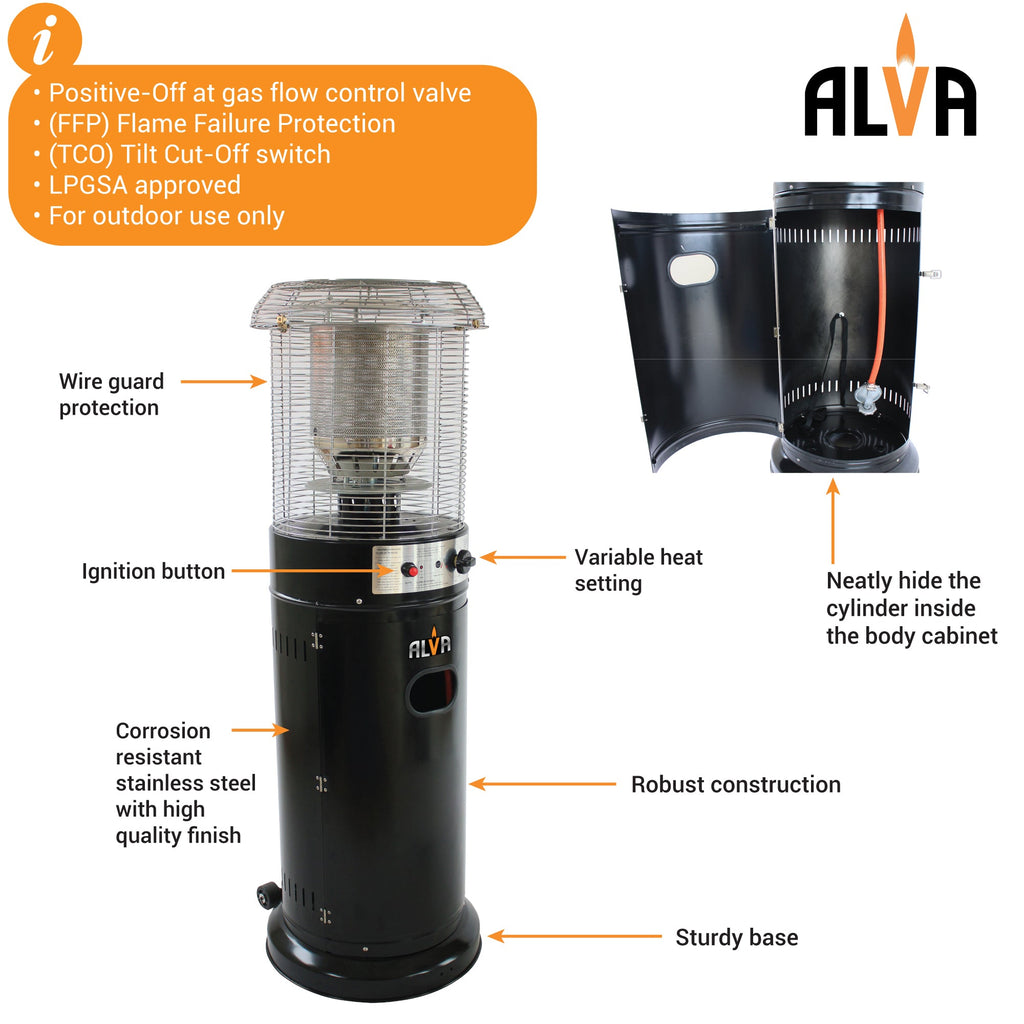 i

• Positive-Off at gas flow control valve
• (FFP) Flame Failure Protection
• (TCO) Tilt Cut-Off switch
• LPGSA approved
• For outdoor use only

ALVA

Wire guard protection

Ignition button

Variable heat setting

Neatly hide the cylinder inside the body cabinet

ALVA

Corrosion resistant stainless steel with high quality finish

Robust construction

Sturdy base