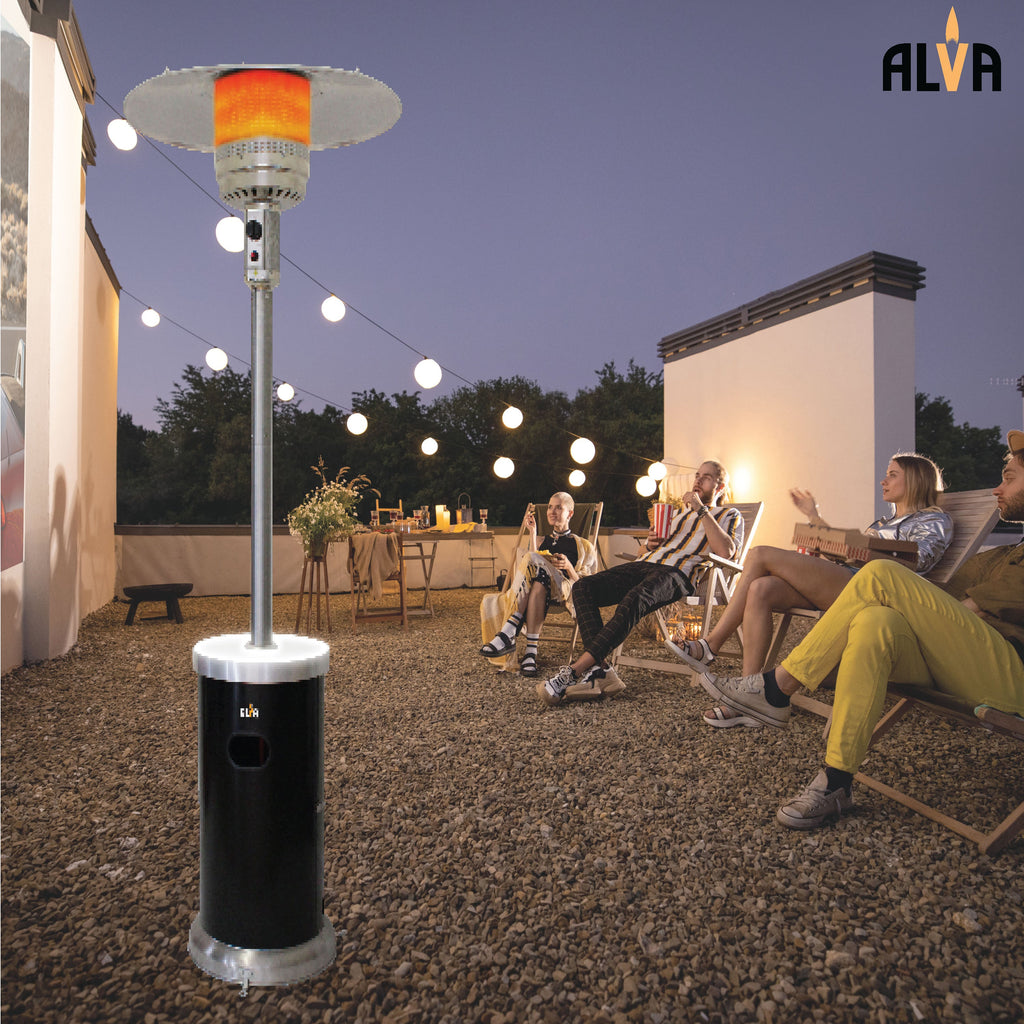 ALVA

ALVA