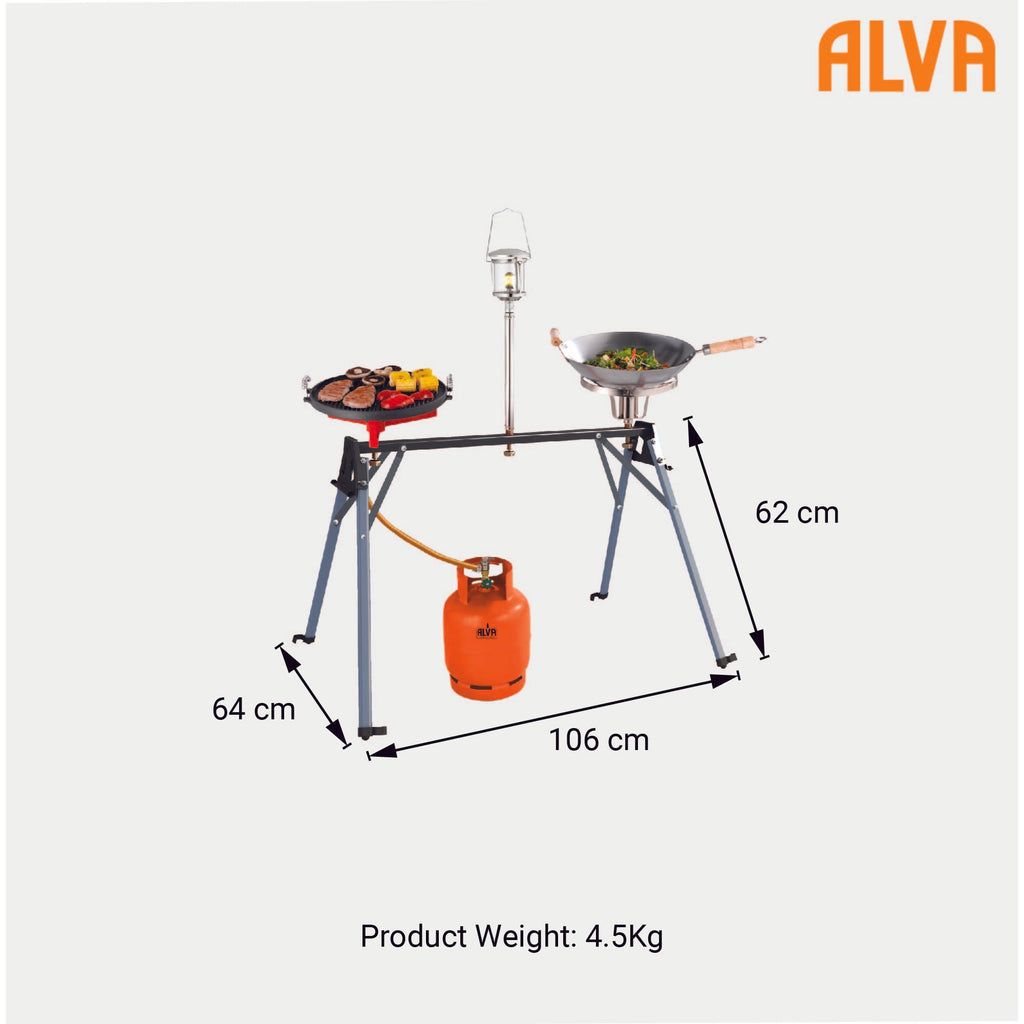 ALVA

62 cm

ALVA

64 cm

106 cm

Product Weight: 4.5Kg