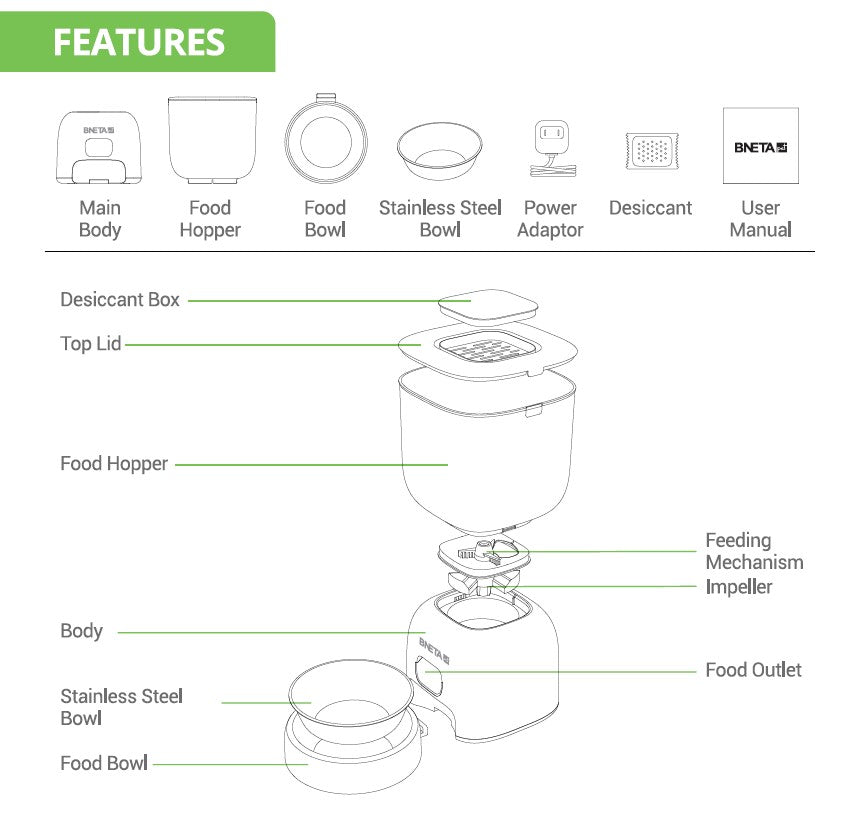 FEATURES

BNETA

Main Body

Food Hopper

Food Bowl

Stainless Steel Bowl

Power Adaptor

Desiccant

BNETA

User Manual

Desiccant Box

Top Lid

Food Hopper

Feeding Mechanism

Impeller

Body

BNETA

Food Outlet

Stainless Steel Bowl

Food Bowl