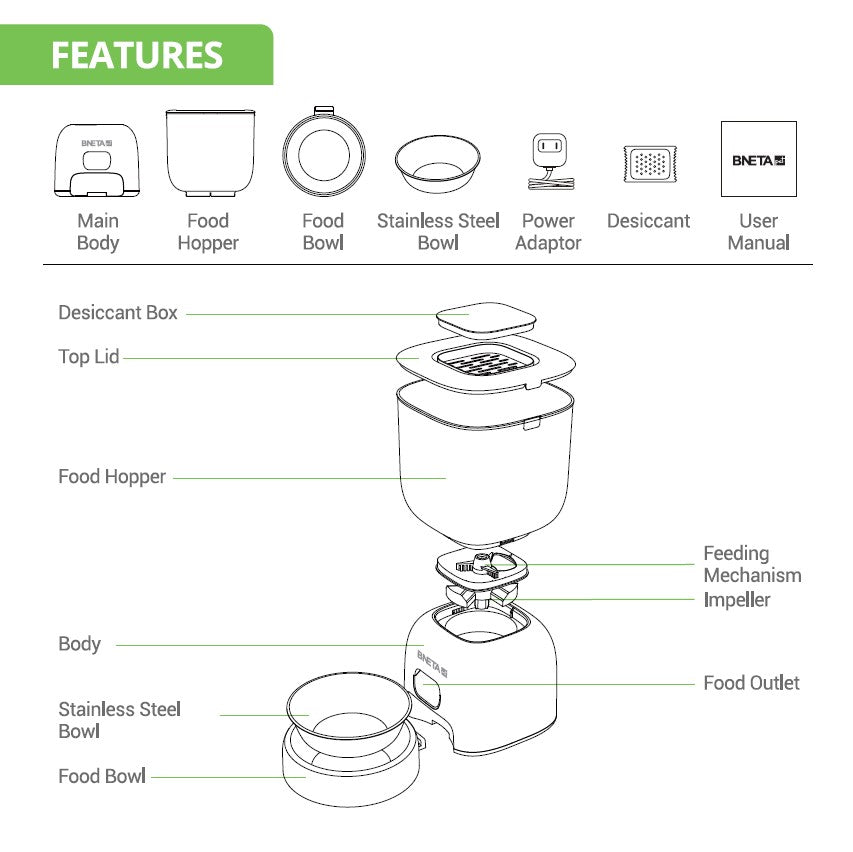 FEATURES

BNETA

Main Body

Food Hopper

Food Bowl

Stainless Steel Bowl

Power Adaptor

Desiccant

BNETA

User Manual

Desiccant Box

Top Lid

Food Hopper

Feeding Mechanism

Impeller

Body

BNETA

Food Outlet

Stainless Steel Bowl

Food Bowl