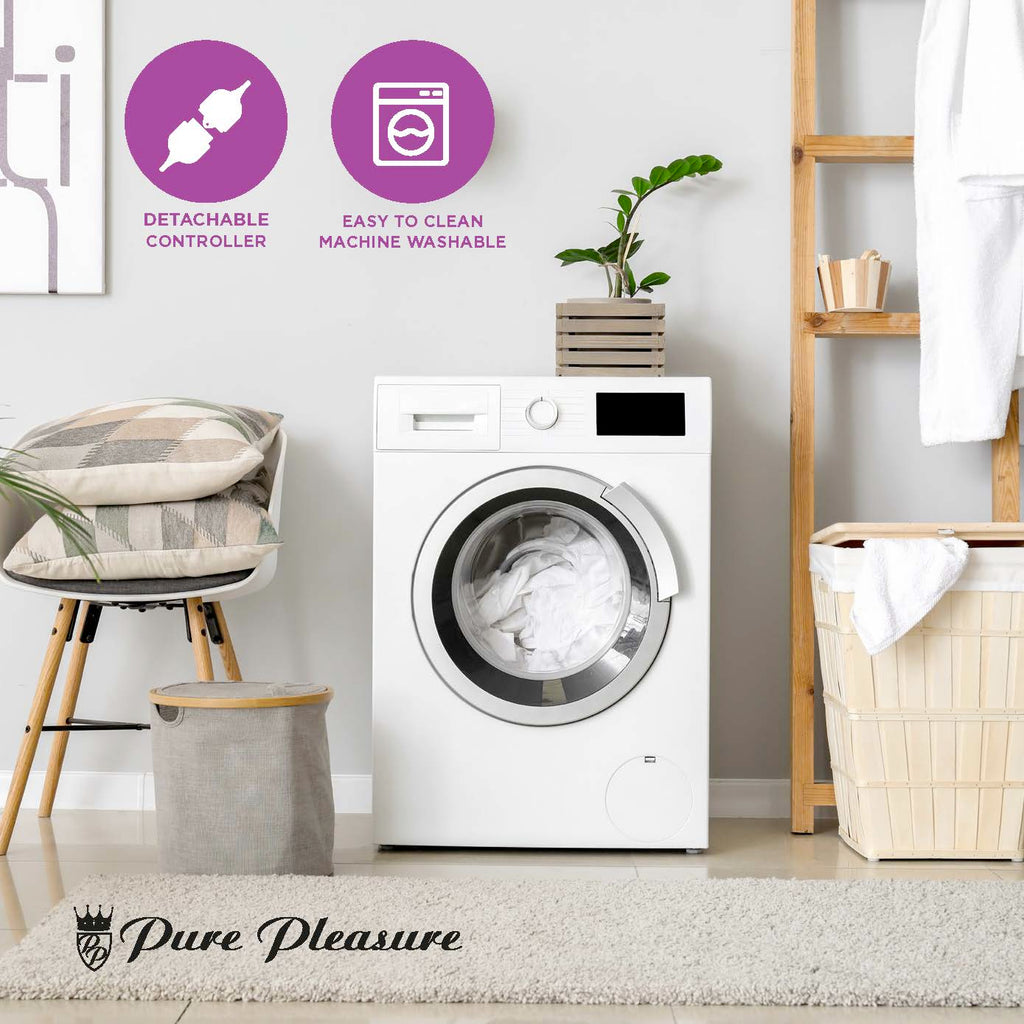 DETACHABLE CONTROLLER

EASY TO CLEAN MACHINE WASHABLE

PP Pure Pleasure